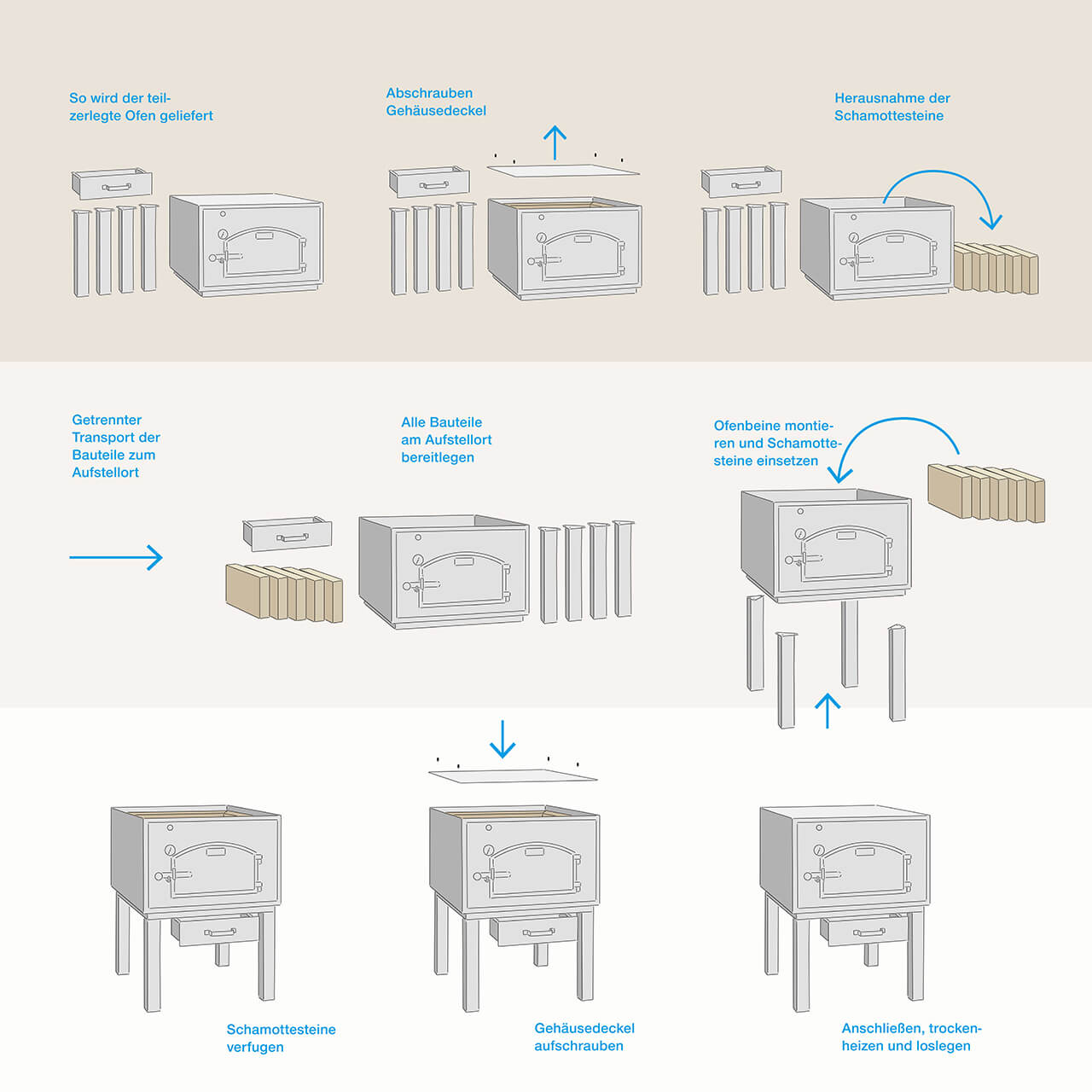 So wird der teilzerlegte Ofen geliefert

Abschrauben Gehäusedeckel

Herausnahme der Schamottesteine

Getrennter Transport der Bauteile zum Aufstellort

Alle Bauteile am Aufstellort bereitlegen

Ofenbeine montieren und Schamottesteine einsetzen

Schamottesteine verfugen

Gehäusedeckel aufschrauben

Anschließen, trockenheizen und loslegen