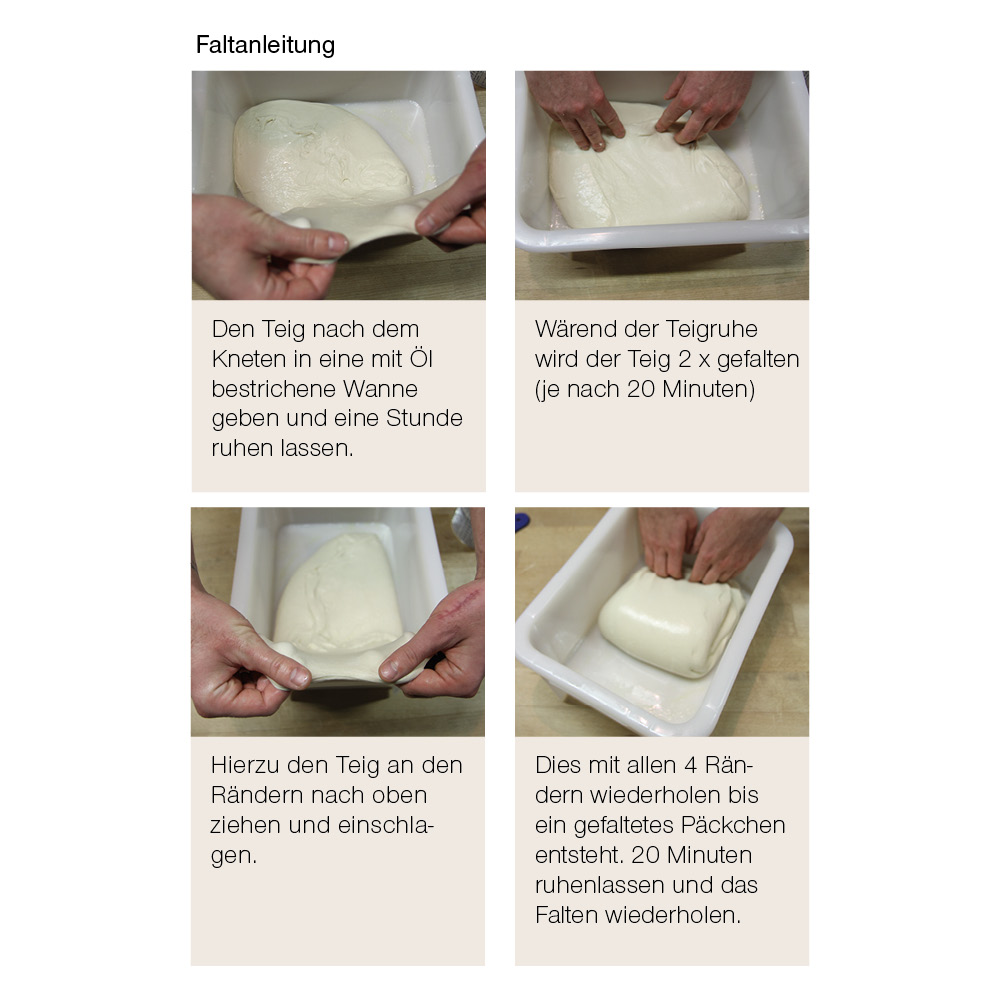 Faltanleitung

Den Teig nach dem Kneten in eine mit Öl bestrichene Wanne geben und eine Stunde ruhen lassen.

Wärend der Teigruhe wird der Teig 2 x gefalten (je nach 20 Minuten)

Hierzu den Teig an den Rändern nach oben ziehen und einschlagen.

Dies mit allen 4 Rändern wiederholen bis ein gefaltetes Päckchen entsteht. 20 Minuten ruhenlassen und das Falten wiederholen.