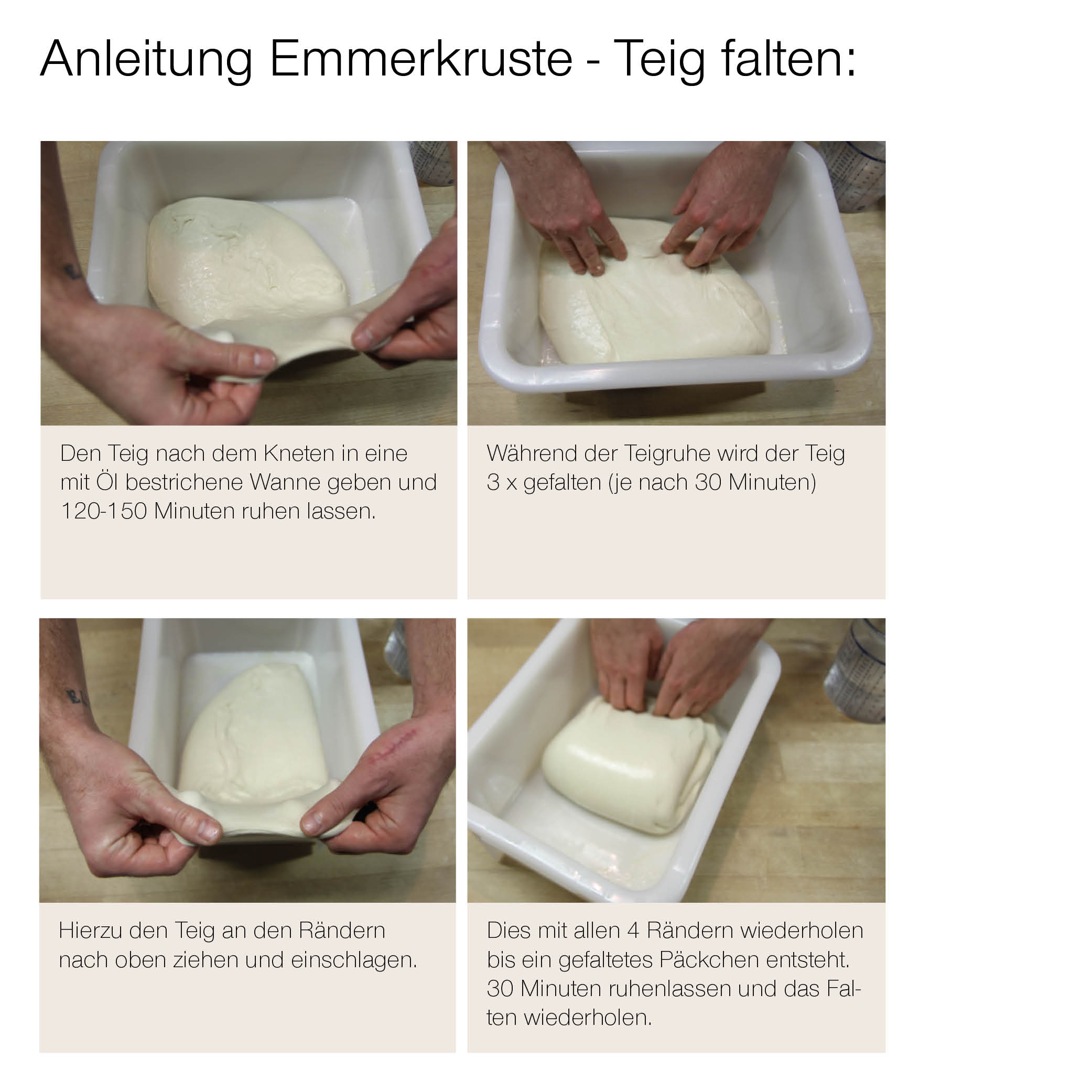 Anleitung Emmerkruste - Teig falten:

Den Teig nach dem Kneten in eine mit Öl bestrichene Wanne geben und 120-150 Minuten ruhen lassen.

Während der Teigruhe wird der Teig 3 x gefalten (je nach 30 Minuten)

Hierzu den Teig an den Rändern nach oben ziehen und einschlagen.

Dies mit allen 4 Rändern wiederholen bis ein gefaltetes Päckchen entsteht. 30 Minuten ruhenlassen und das Falten wiederholen.