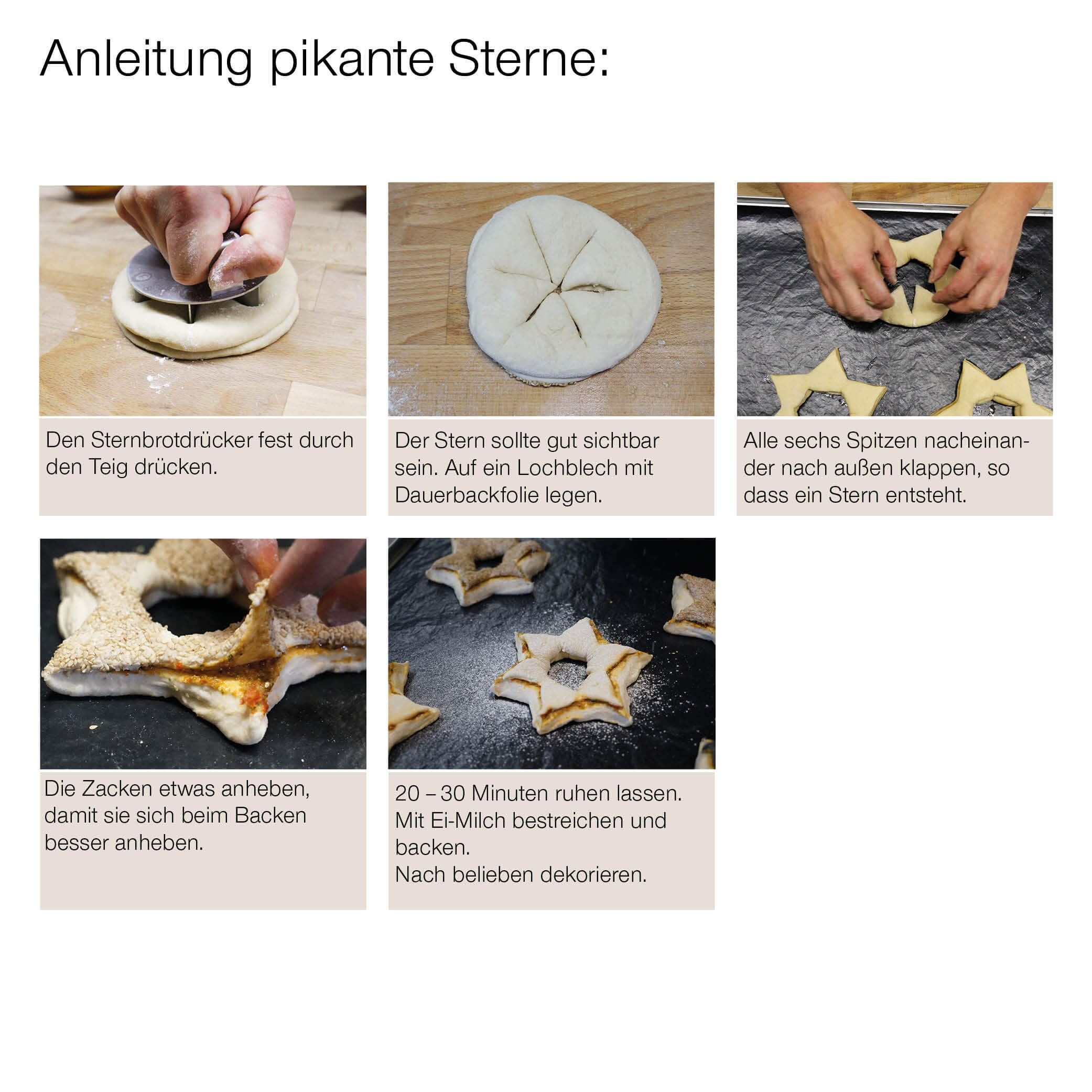 Anleitung pikante Sterne:

Den Sternbrotdrücker fest durch den Teig drücken.

Der Stern sollte gut sichtbar sein. Auf ein Lochblech mit Dauerbackfolie legen.

Alle sechs Spitzen nacheinander nach außen klappen, so dass ein Stern entsteht.

Die Zacken etwas anheben, damit sie sich beim Backen besser anheben.

20 – 30 Minuten ruhen lassen.
Mit Ei-Milch bestreichen und backen.
Nach belieben dekorieren.