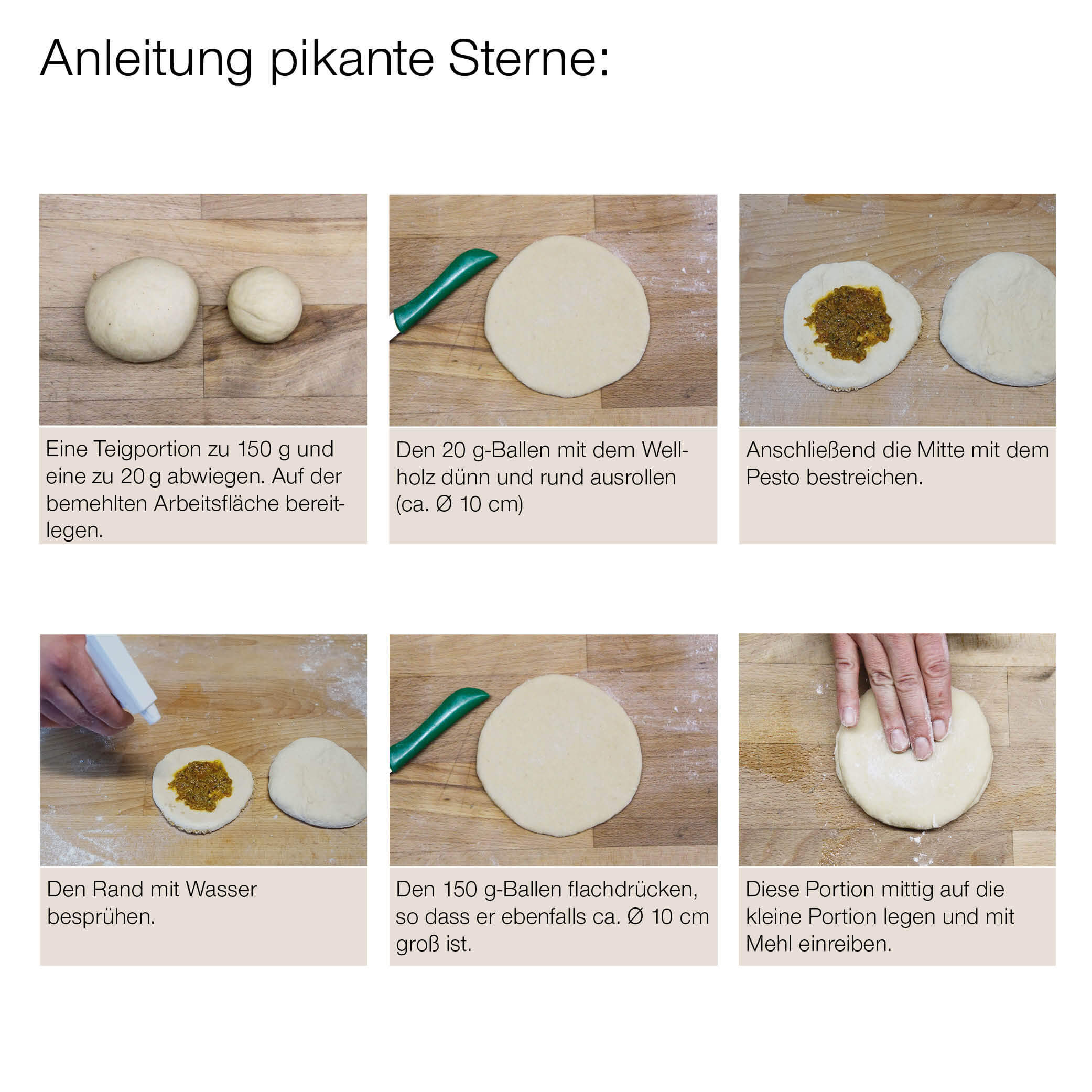 Anleitung pikante Sterne:

Eine Teigportion zu 150 g und eine zu 20 g abwiegen. Auf der bemehlten Arbeitsfläche bereitlegen.

Den 20 g-Ballen mit dem Wellholz dünn und rund ausrollen (ca. Ø 10 cm)

Anschließend die Mitte mit dem Pesto bestreichen.

Den Rand mit Wasser besprühen.

Den 150 g-Ballen flachdrücken, so dass er ebenfalls ca. Ø 10 cm groß ist.

Diese Portion mittig auf die kleine Portion legen und mit Mehl einreiben.