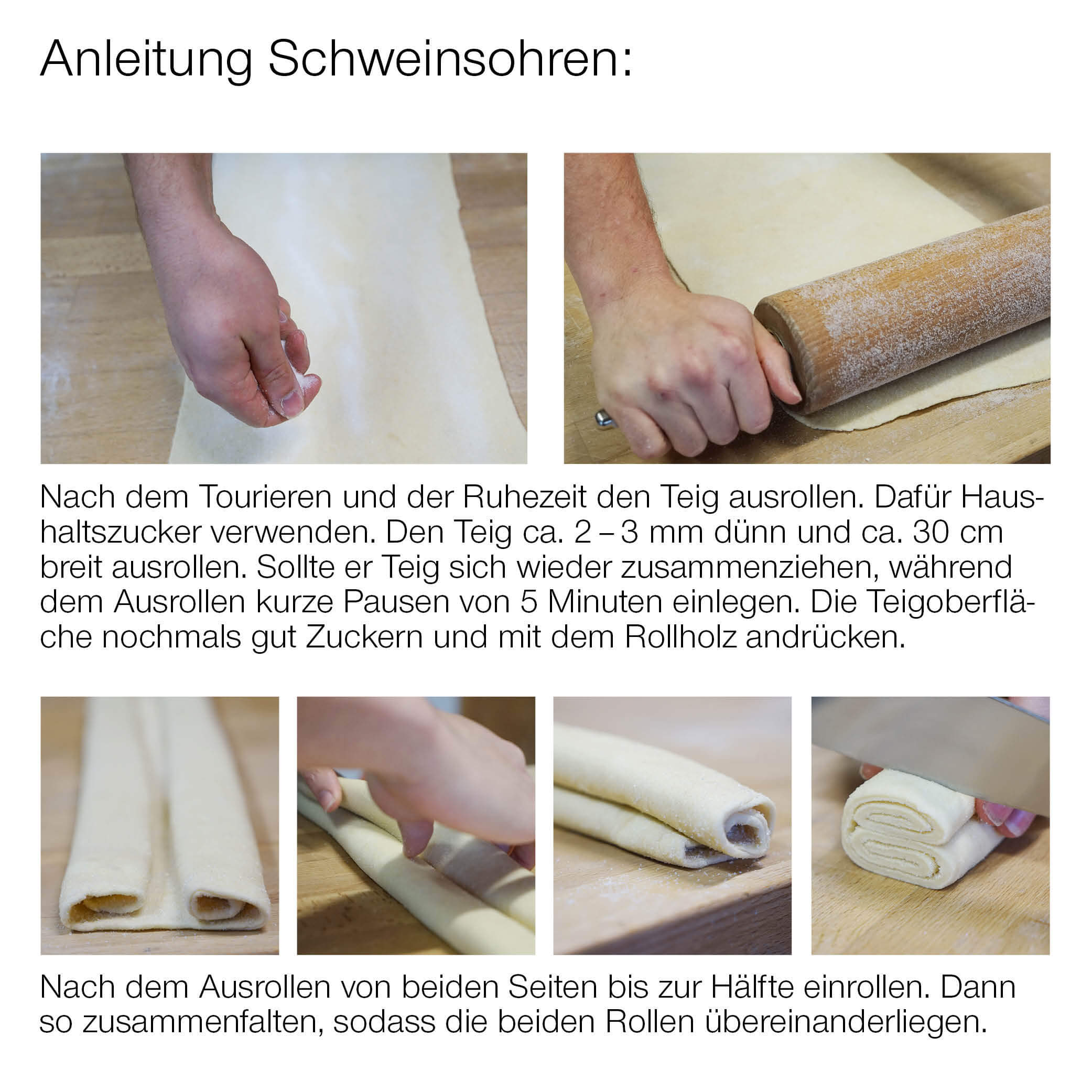 Anleitung Schweinsohren:

Nach dem Tourieren und der Ruhezeit den Teig ausrollen. Dafür Haushaltszucker verwenden. Den Teig ca. 2 – 3 mm dünn und ca. 30 cm breit ausrollen. Sollte er Teig sich wieder zusammenziehen, während dem Ausrollen kurze Pausen von 5 Minuten einlegen. Die Teigoberfläche nochmals gut Zuckern und mit dem Rollholz andrücken.

Nach dem Ausrollen von beiden Seiten bis zur Hälfte einrollen. Dann so zusammenfalten, sodass die beiden Rollen übereinanderliegen.