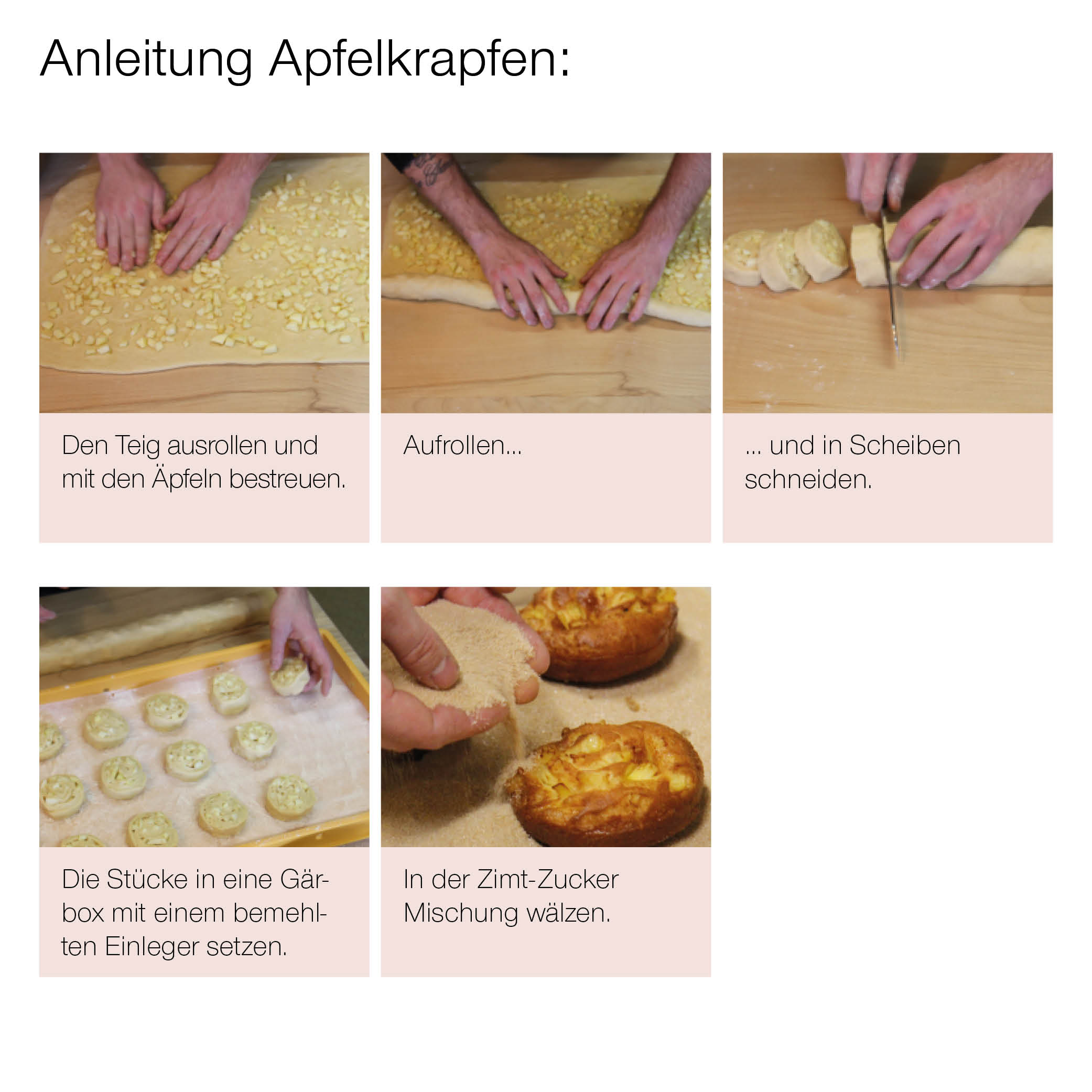 Anleitung Apfelkrapfen:

Den Teig ausrollen und mit den Äpfeln bestreuen.

Aufrollen...

... und in Scheiben schneiden.

Die Stücke in eine Gärbox mit einem bemehlten Einleger setzen.

In der Zimt-Zucker Mischung wälzen.